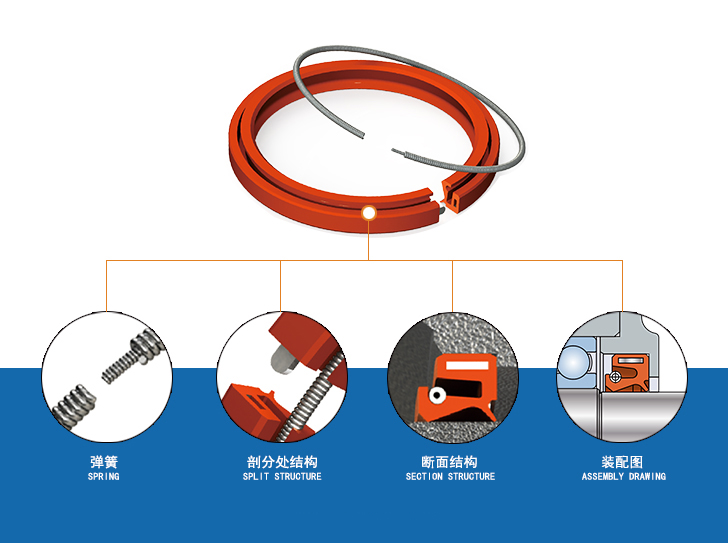 弹簧
SPRING

剖分处结构
SPLIT STRUCTURE

断面结构
SECTION STRUCTURE

装配图
ASSEMBLY DRAWING